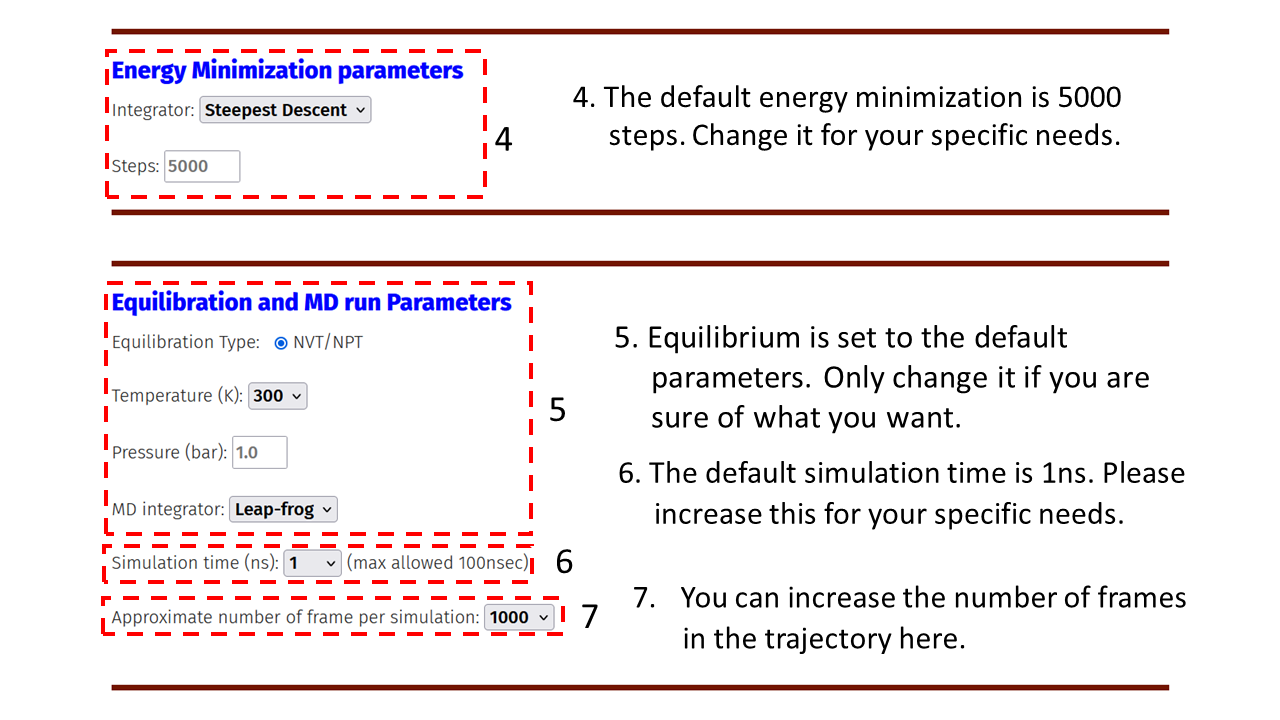 Energy Minimization parameters

Integrator: Steepest Descent

Steps: 5000

4

4. The default energy minimization is 5000 steps. Change it for your specific needs.

Equilibration and MD run Parameters

Equilibration Type: NVT/NPT

Temperature (K): 300

Pressure (bar): 1.0

MD integrator: Leap-frog

5

Simulation time (ns): 1 (max allowed 100nsec)

6

Approximate number of frame per simulation: 1000

7

5. Equilibrium is set to the default parameters. Only change it if you are sure of what you want.

6. The default simulation time is 1ns. Please increase this for your specific needs.

7. You can increase the number of frames in the trajectory here.